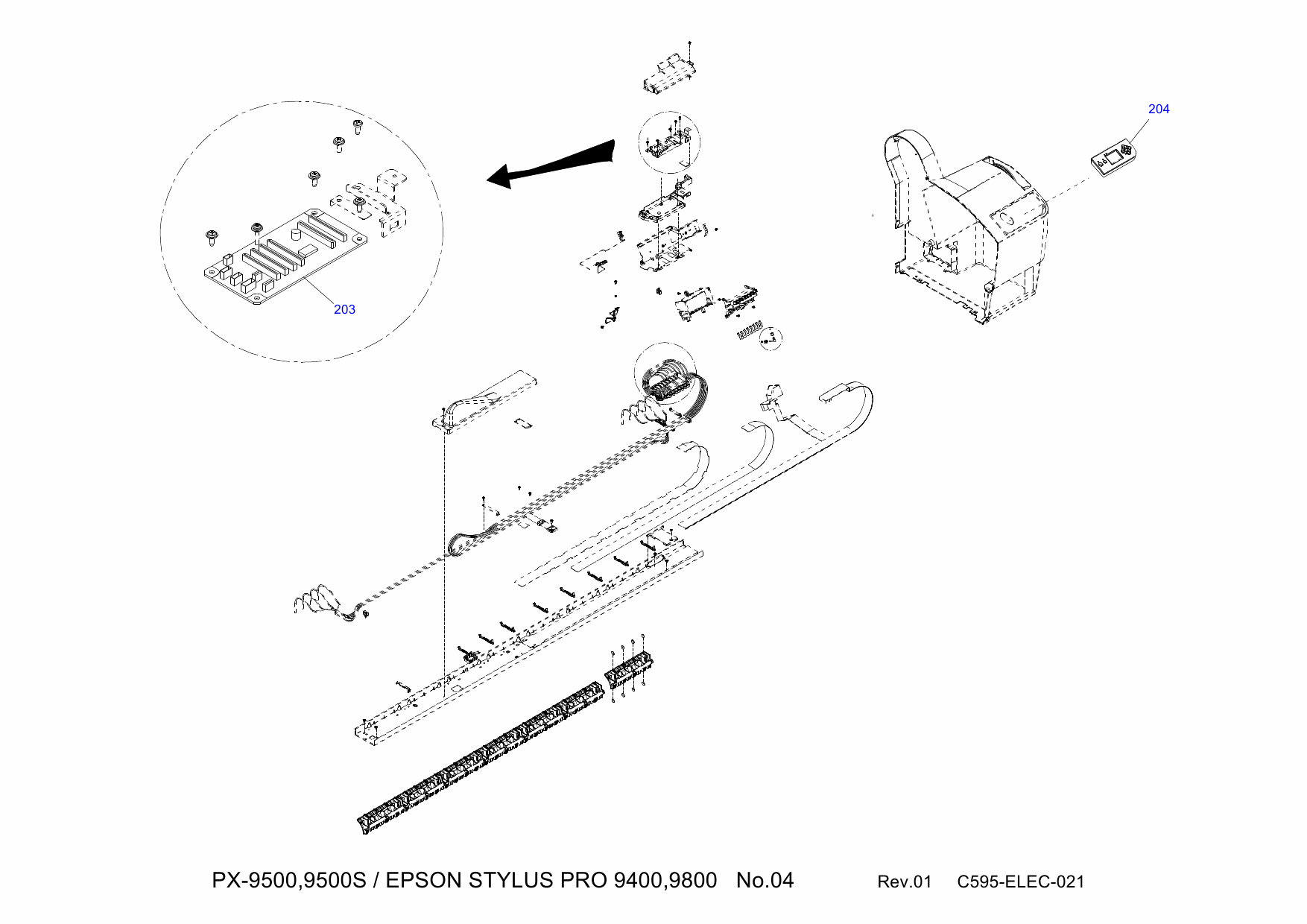 204

203

PX-9500,9500S / EPSON STYLUS PRO 9400,9800 No.04 Rev.01 C595-ELEC-021